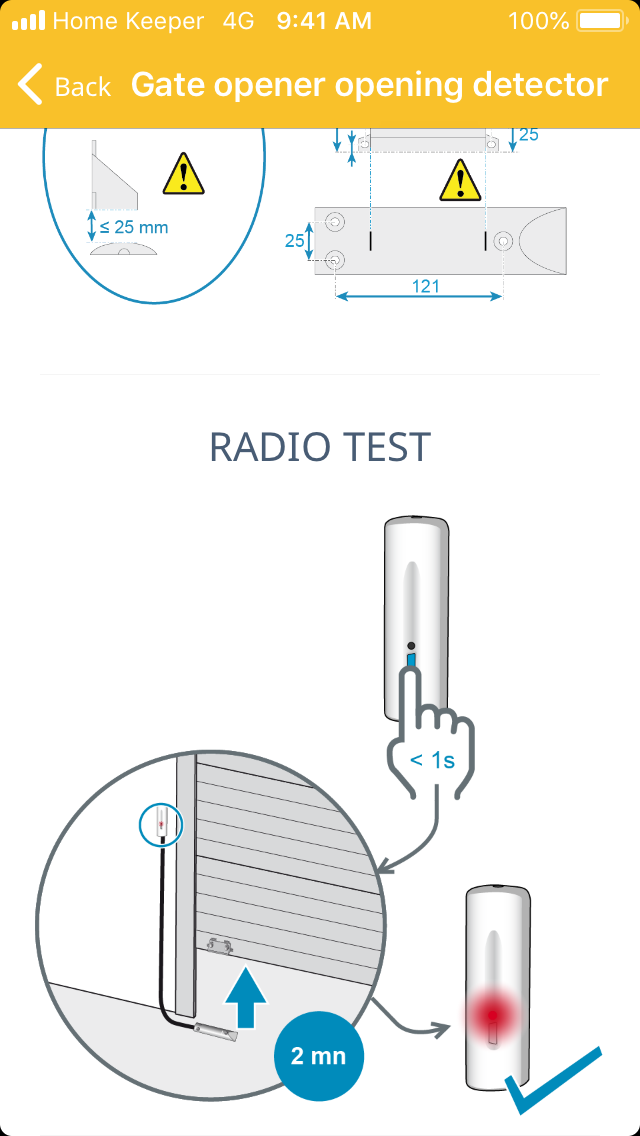 Home Keeper 4G 9:41 AM 100%

Back Gate opener opening detector

≤ 25 mm

25

25

121

RADIO TEST

< 1s

2 mn